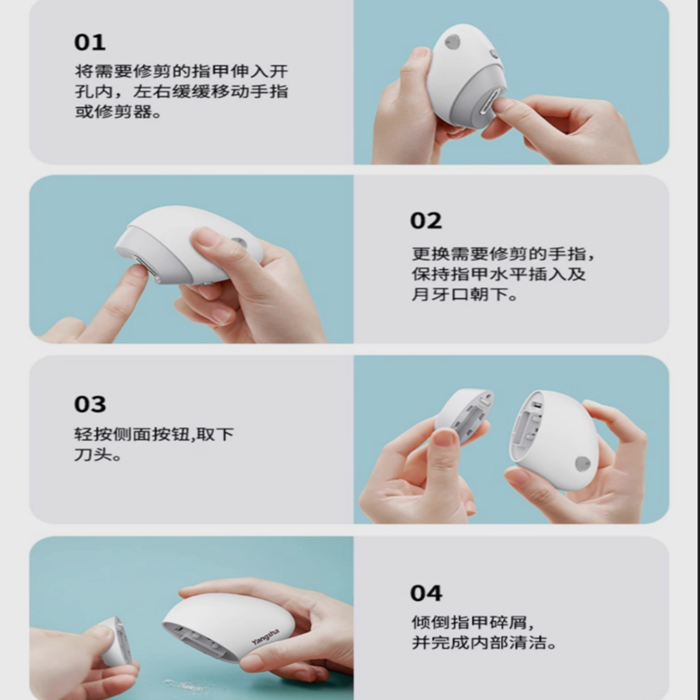 01
将需要修剪的指甲伸入开孔内，左右缓缓移动手指或修剪器。

02
更换需要修剪的手指，保持指甲水平插入及月牙口朝下。

03
轻按侧面按钮,取下刀头。

Yangsha

04
倾倒指甲碎屑，并完成内部清洁。